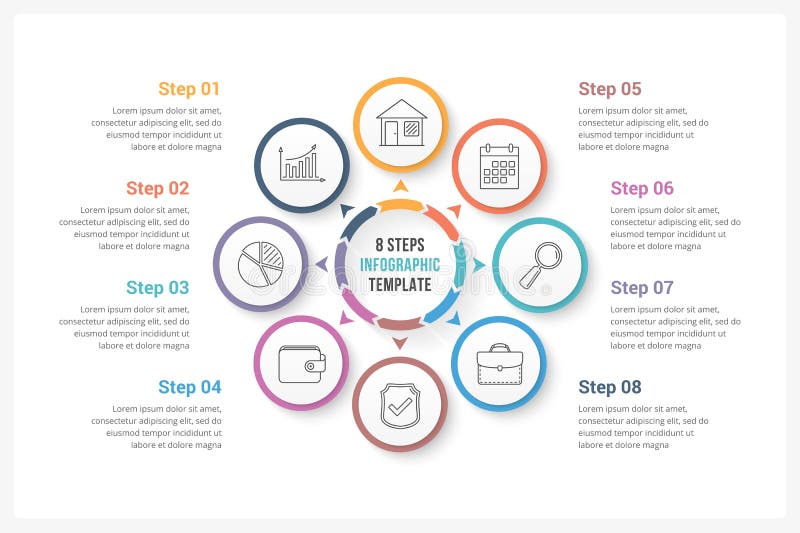 Step 01
Lorem ipsum dolor sit amet, consectetur adipiscing elit, sed do eiusmod tempor incididunt ut labore et dolore magna

Step 02
Lorem ipsum dolor sit amet, consectetur adipiscing elit, sed do eiusmod tempor incididunt ut labore et dolore magna

Step 03
Lorem ipsum dolor sit amet, consectetur adipiscing elit, sed do eiusmod tempor incididunt ut labore et dolore magna

Step 04
Lorem ipsum dolor sit amet, consectetur adipiscing elit, sed do eiusmod tempor incididunt ut labore et dolore magna

8 STEPS
INFOGRAPHIC
TEMPLATE

Step 05
Lorem ipsum dolor sit amet, consectetur adipiscing elit, sed do eiusmod tempor incididunt ut labore et dolore magna

Step 06
Lorem ipsum dolor sit amet, consectetur adipiscing elit, sed do eiusmod tempor incididunt ut labore et dolore magna

Step 07
Lorem ipsum dolor sit amet, consectetur adipiscing elit, sed do eiusmod tempor incididunt ut labore et dolore magna

Step 08
Lorem ipsum dolor sit amet, consectetur adipiscing elit, sed do eiusmod tempor incididunt ut labore et dolore magna