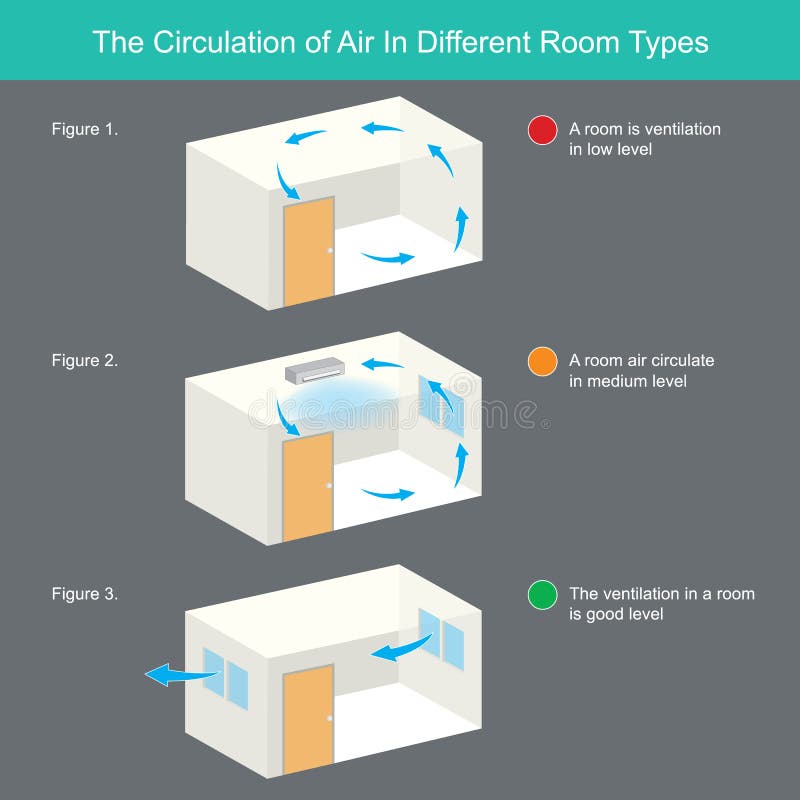 The Circulation of Air In Different Room Types

Figure 1.

A room is ventilation in low level

Figure 2.

A room air circulate in medium level

dreamstime

Figure 3.

The ventilation in a room is good level