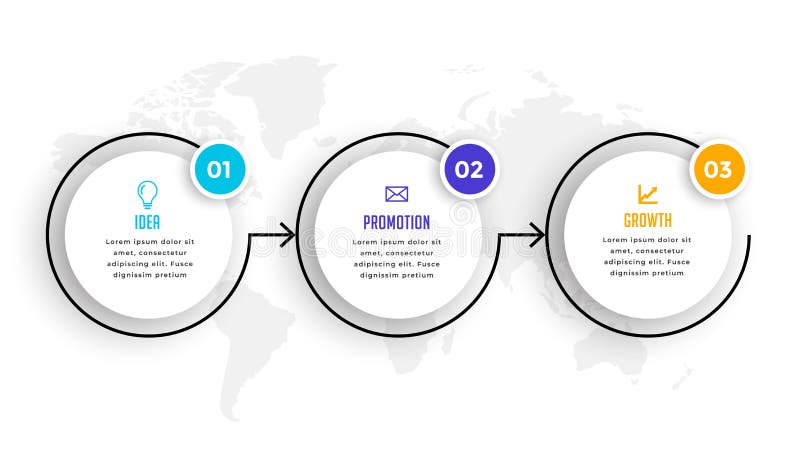 01

IDEA

Lorem ipsum dolor sit amet, consectetur adipiscing elit. Fusce dignissim pretium

02

PROMOTION

Lorem ipsum dolor sit amet, consectetur adipiscing elit. Fusce dignissim pretium

03

GROWTH

Lorem ipsum dolor sit amet, consectetur adipiscing elit. Fusce dignissim pretium

dreamstime