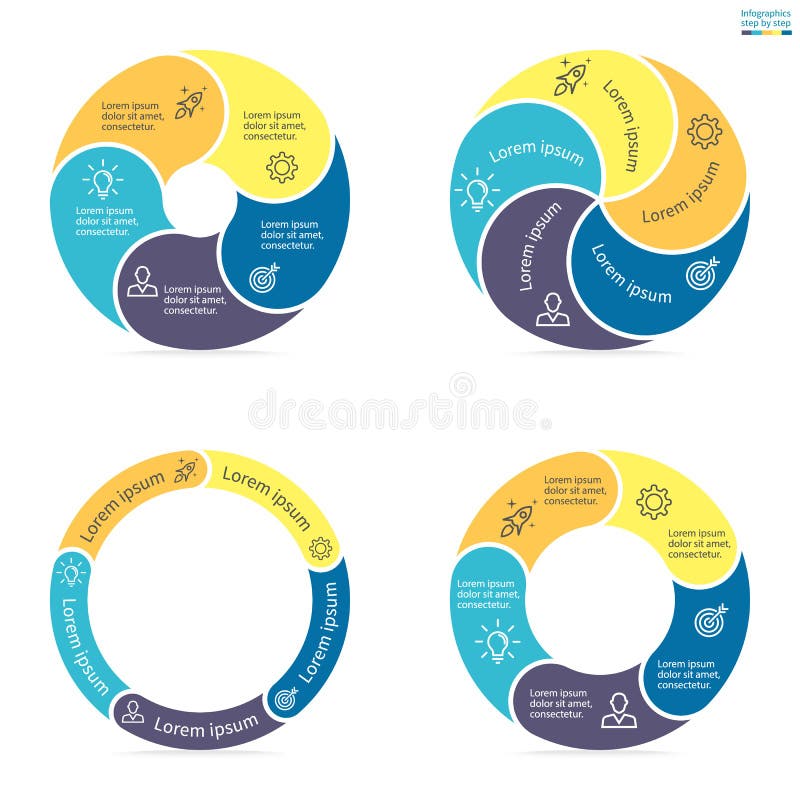 Infographics step by step

Lorem ipsum dolor sit amet, consectetur.

Lorem ipsum dolor sit amet, consectetur.

Lorem ipsum dolor sit amet, consectetur.

Lorem ipsum dolor sit amet, consectetur.

Lorem ipsum dolor sit amet, consectetur.

Lorem ipsum

Lorem ipsum

Lorem ipsum

Lorem ipsum

Lorem ipsum

dreamstime

Lorem ipsum

Lorem ipsum

Lorem ipsum

Lorem ipsum

Lorem ipsum

Lorem ipsum dolor sit amet, consectetur.

Lorem ipsum dolor sit amet, consectetur.

Lorem ipsum dolor sit amet, consectetur.

Lorem ipsum dolor sit amet, consectetur.

Lorem ipsum dolor sit amet, consectetur.