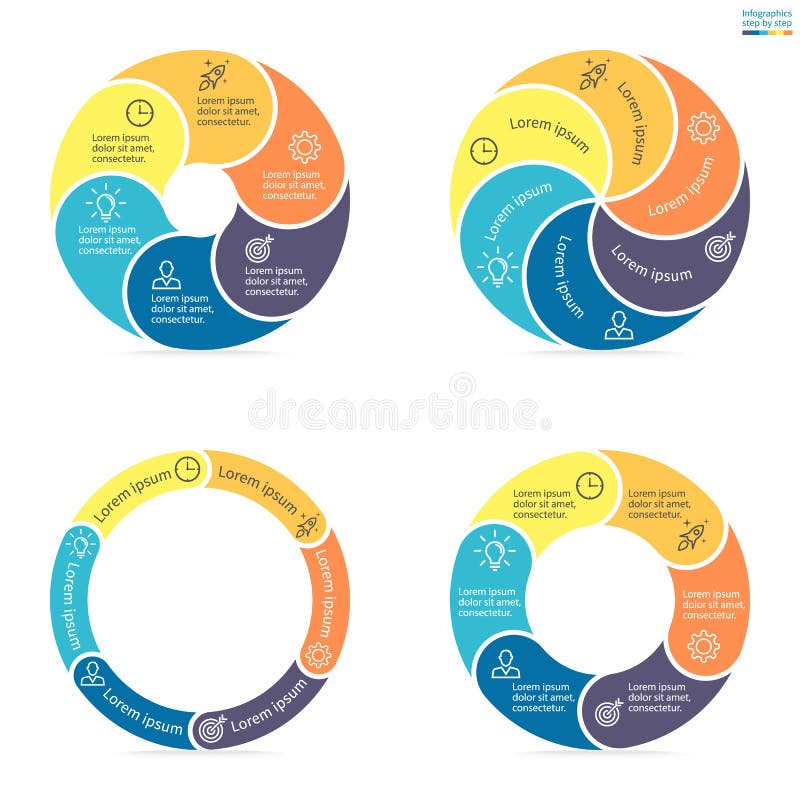 Infographics
step by step

Lorem ipsum dolor sit amet, consectetur.

Lorem ipsum dolor sit amet, consectetur.

Lorem ipsum dolor sit amet, consectetur.

Lorem ipsum dolor sit amet, consectetur.

Lorem ipsum dolor sit amet, consectetur.

Lorem ipsum dolor sit amet, consectetur.

Lorem ipsum

Lorem ipsum

Lorem ipsum

Lorem ipsum

Lorem ipsum

Lorem ipsum

dreamstime

Lorem ipsum

Lorem ipsum

Lorem ipsum

Lorem ipsum

Lorem ipsum

Lorem ipsum

Lorem ipsum dolor sit amet, consectetur.

Lorem ipsum dolor sit amet, consectetur.

Lorem ipsum dolor sit amet, consectetur.

Lorem ipsum dolor sit amet, consectetur.

Lorem ipsum dolor sit amet, consectetur.

Lorem ipsum dolor sit amet, consectetur.