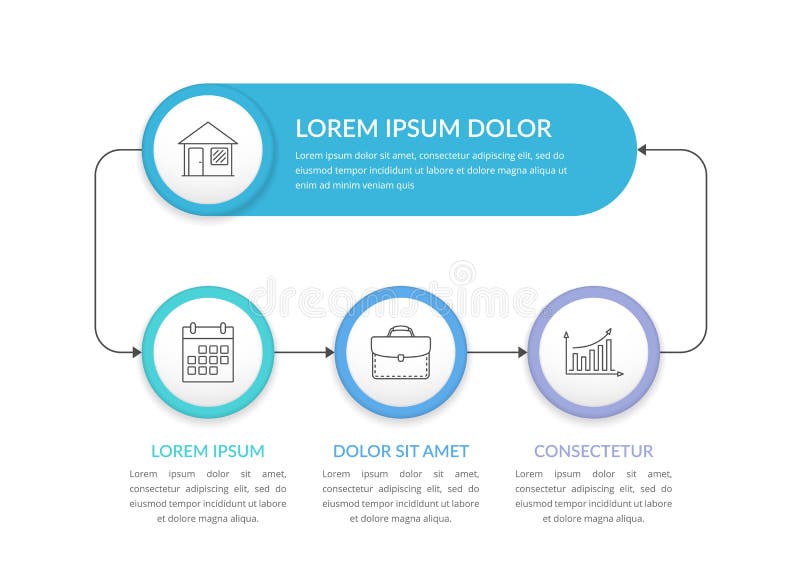 LOREM IPSUM DOLOR

Lorem ipsum dolor sit amet, consectetur adipiscing elit, sed do eiusmod tempor incididunt ut labore et dolore magna aliqua ut enim ad minim veniam quis

dreamstime

LOREM IPSUM

Lorem ipsum dolor sit amet, consectetur adipiscing elit, sed do eiusmod tempor incididunt ut labore et dolore magna aliqua.

DOLOR SIT AMET

Lorem ipsum dolor sit amet, consectetur adipiscing elit, sed do eiusmod tempor incididunt ut labore et dolore magna aliqua.

CONSECTETUR

Lorem ipsum dolor sit amet, consectetur adipiscing elit, sed do eiusmod tempor incididunt ut labore et dolore magna aliqua.