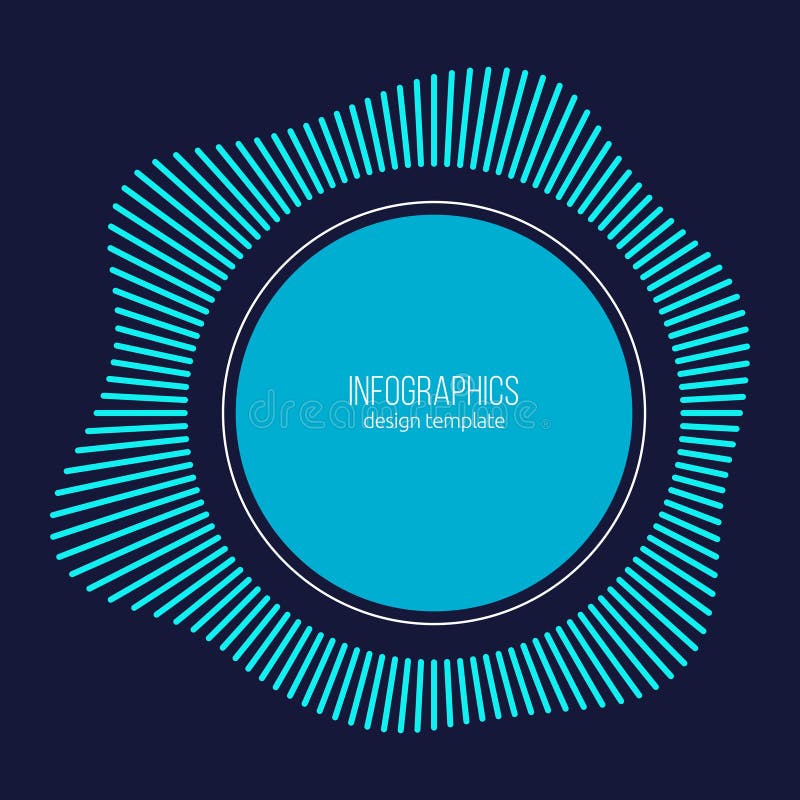 INFOGRAPHICS
dreamstime
design template