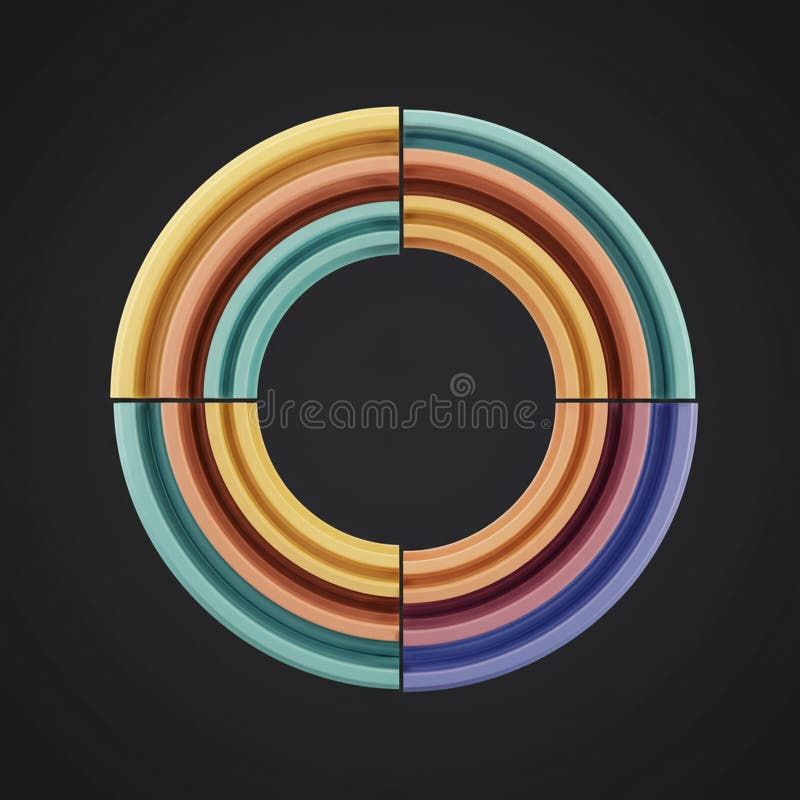 dreamstime