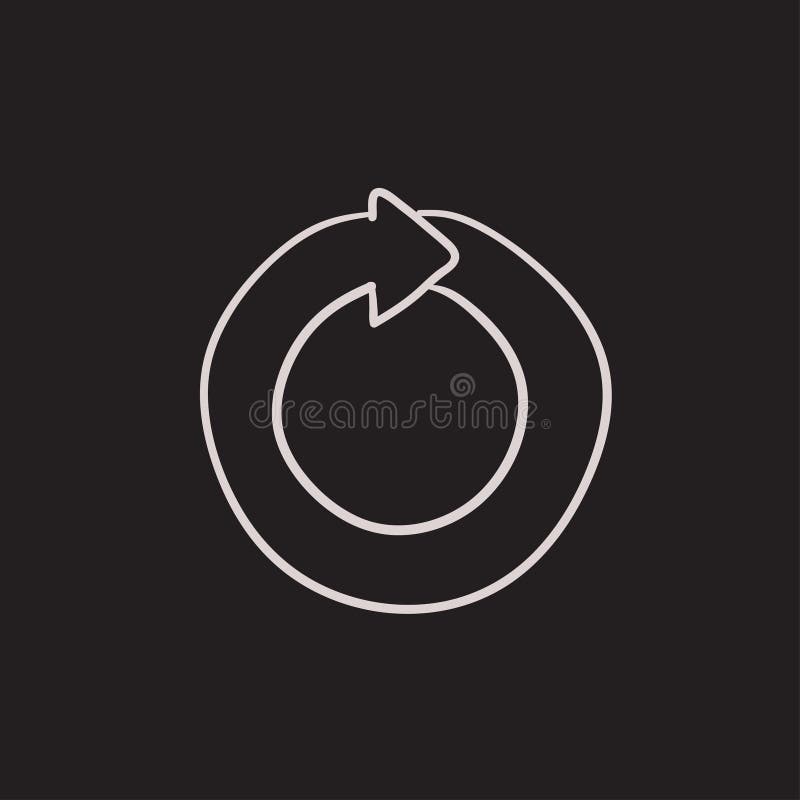 dreamstime®