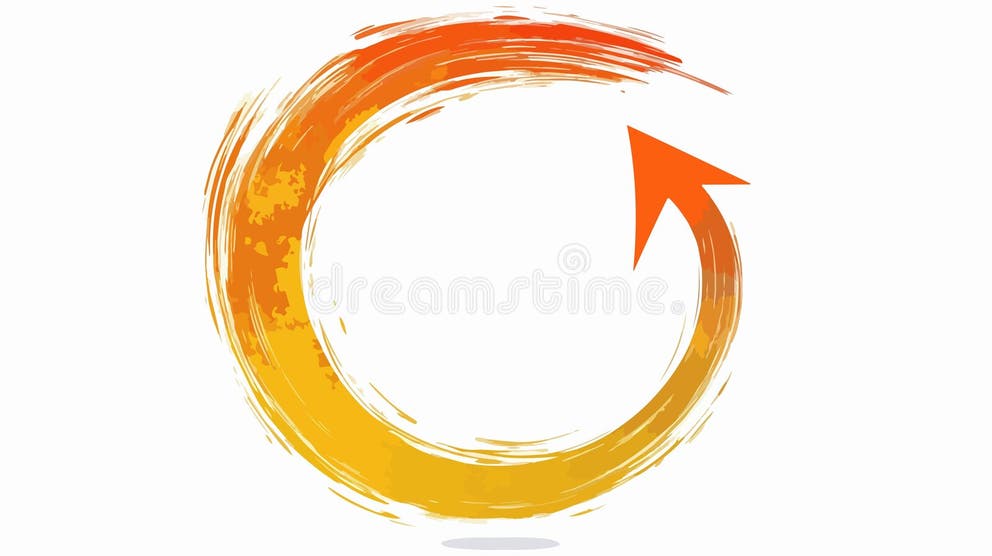 dreamstime