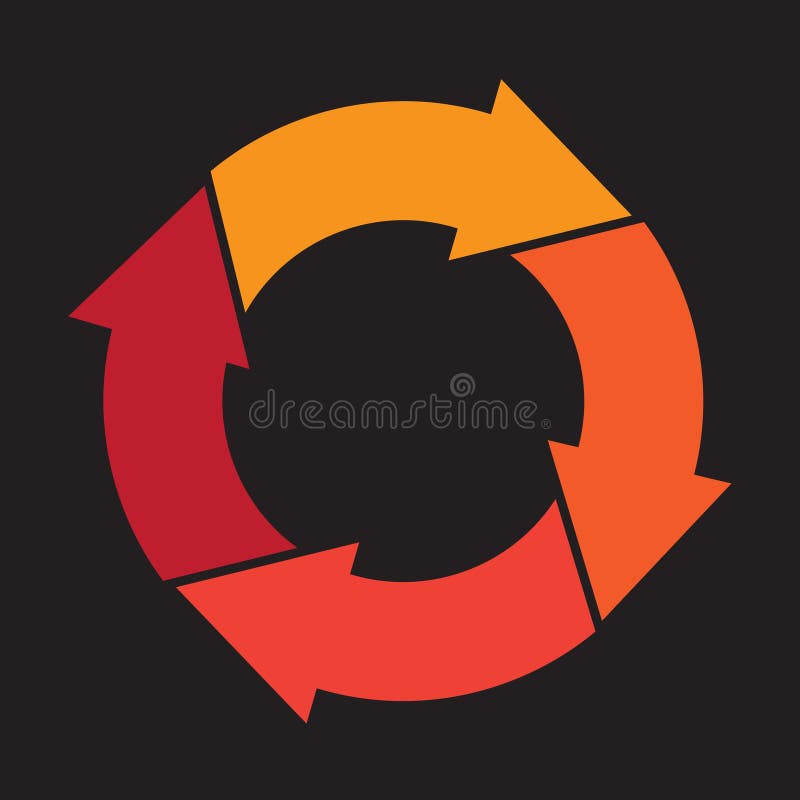 dreamstime®