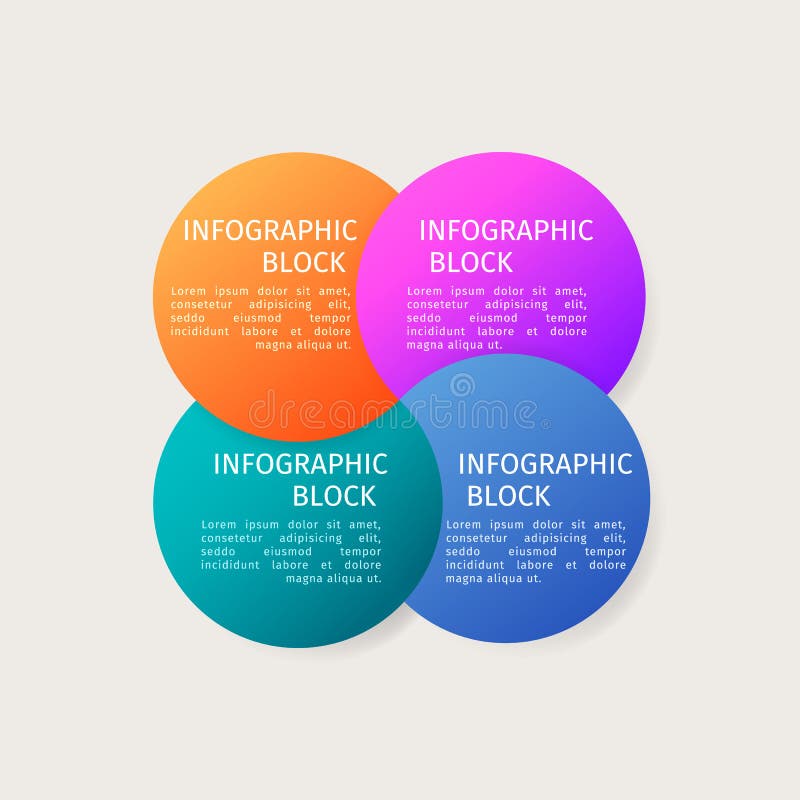 INFOGRAPHIC BLOCK

Lorem ipsum dolor sit amet, consetetur adipisicing elit, seddo eiusmod tempor incididunt labore et dolore magna aliqua ut.

INFOGRAPHIC BLOCK

Lorem ipsum dolor sit amet, consetetur adipisicing elit, seddo eiusmod tempor incididunt labore et dolore magna aliqua ut.

dreamstime

INFOGRAPHIC BLOCK

Lorem ipsum dolor sit amet, consetetur adipisicing elit, seddo eiusmod tempor incididunt labore et dolore magna aliqua ut.

INFOGRAPHIC BLOCK

Lorem ipsum dolor sit amet, consetetur adipisicing elit, seddo eiusmod tempor incididunt labore et dolore magna aliqua ut.