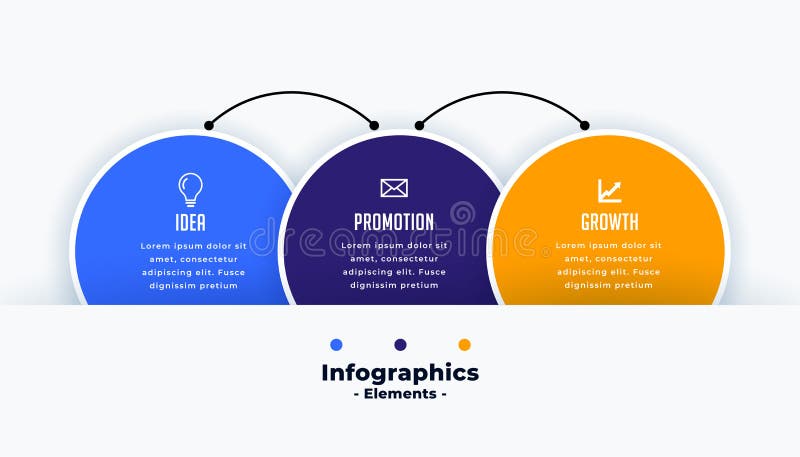 IDEA

Lorem ipsum dolor sit amet, consectetur adipiscing elit. Fusce dignissim pretium

PROMOTION

Lorem ipsum dolor sit amet, consectetur adipiscing elit. Fusce dignissim pretium

GROWTH

Lorem ipsum dolor sit amet, consectetur adipiscing elit. Fusce dignissim pretium

dreamstime

Infographics
- Elements -