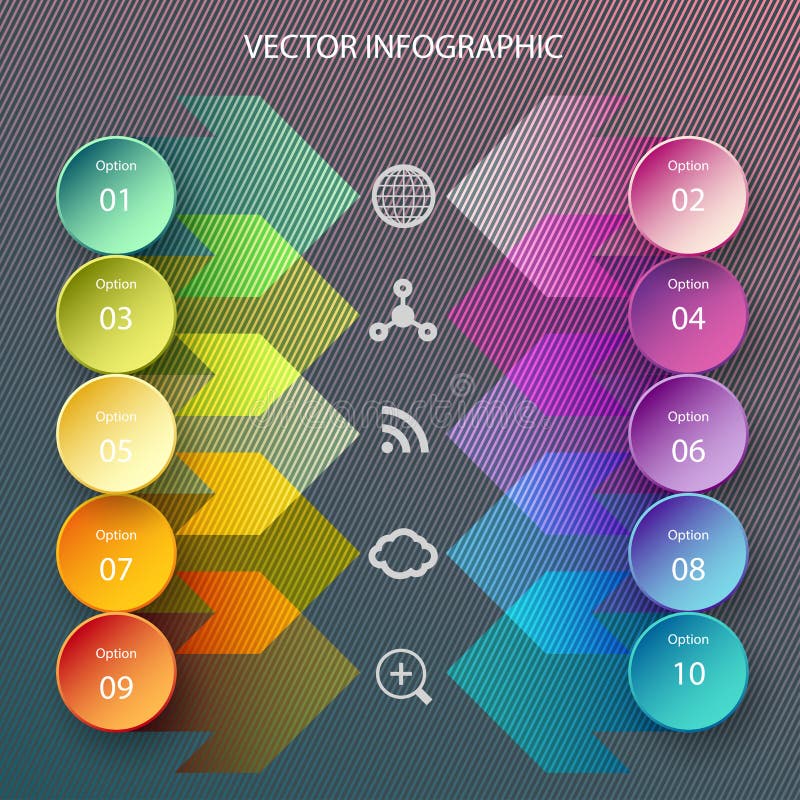 VECTOR INFOGRAPHIC

Option
01

Option
02

Option
03

Option
04

Option
05

Option
06

Option
07

Option
08

Option
09

Option
10

dreamstime