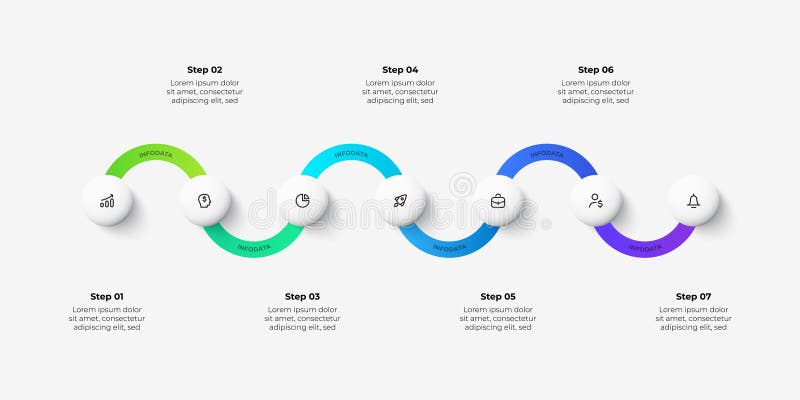 Step 02
Lorem ipsum dolor sit amet, consectetur adipiscing elit, sed

Step 04
Lorem ipsum dolor sit amet, consectetur adipiscing elit, sed

Step 06
Lorem ipsum dolor sit amet, consectetur adipiscing elit, sed

INFODATA
INFODATA
INFODATA
INFODATA
INFODATA
INFODATA

dreamstime

Step 01
Lorem ipsum dolor sit amet, consectetur adipiscing elit, sed

Step 03
Lorem ipsum dolor sit amet, consectetur adipiscing elit, sed

Step 05
Lorem ipsum dolor sit amet, consectetur adipiscing elit, sed

Step 07
Lorem ipsum dolor sit amet, consectetur adipiscing elit, sed