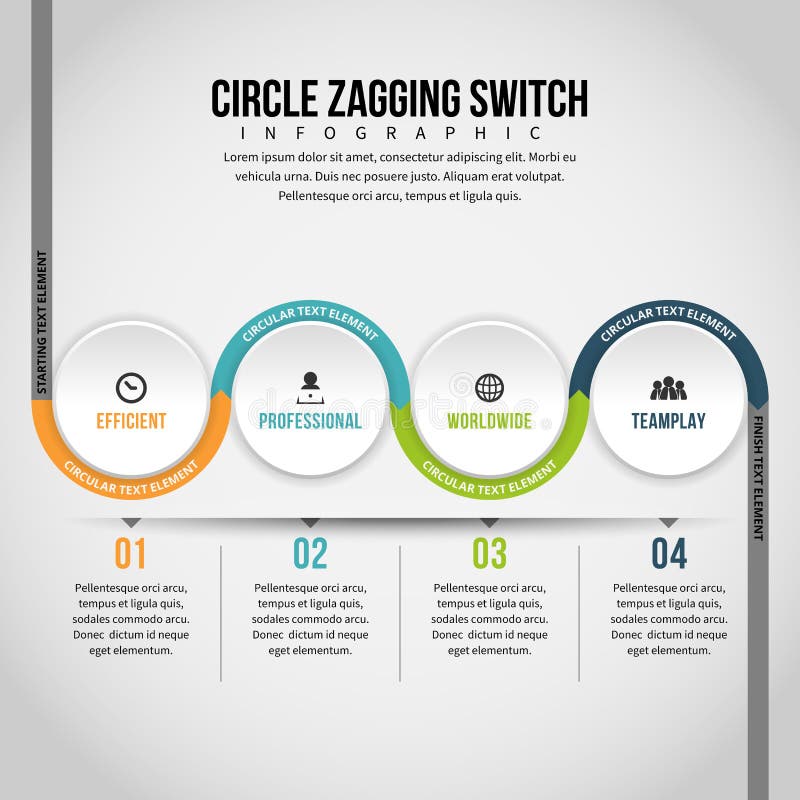 CIRCLE ZAGGING SWITCH
INFOGRAPHIC

Lorem ipsum dolor sit amet, consectetur adipiscing elit. Morbi eu vehicula urna. Duis nec posuere justo. Aliquam erat volutpat. Pellentesque orci arcu, tempus et ligula quis.

STARTING TEXT ELEMENT

EFFICIENT
CIRCULAR TEXT ELEMENT

CIRCULAR TEXT ELEMENT
PROFESSIONAL

WORLDWIDE
CIRCULAR TEXT ELEMENT

CIRCULAR TEXT ELEMENT
TEAMPLAY

FINISH TEXT ELEMENT

01
Pellentesque orci arcu, tempus et ligula quis, sodales commodo arcu. Donec dictum id neque eget elementum.

02
Pellentesque orci arcu, tempus et ligula quis, sodales commodo arcu. Donec dictum id neque eget elementum.

03
Pellentesque orci arcu, tempus et ligula quis, sodales commodo arcu. Donec dictum id neque eget elementum.

04
Pellentesque orci arcu, tempus et ligula quis, sodales commodo arcu. Donec dictum id neque eget elementum.