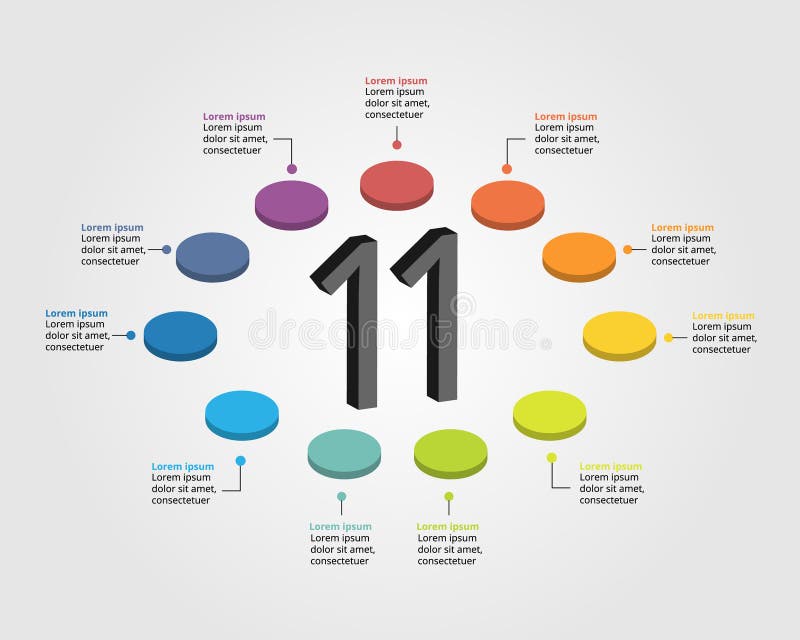 Lorem ipsum
Lorem ipsum dolor sit amet, consectetuer

Lorem ipsum
Lorem ipsum dolor sit amet, consectetuer

Lorem ipsum
Lorem ipsum dolor sit amet, consectetuer

Lorem ipsum
Lorem ipsum dolor sit amet, consectetuer

Lorem ipsum
Lorem ipsum dolor sit amet, consectetuer

Lorem ipsum
Lorem ipsum dolor sit amet, consectetuer

Lorem ipsum
Lorem ipsum dolor sit amet, consectetuer

11

dreamstime

Lorem ipsum
Lorem ipsum dolor sit amet, consectetuer

Lorem ipsum
Lorem ipsum dolor sit amet, consectetuer

Lorem ipsum
Lorem ipsum dolor sit amet, consectetuer

Lorem ipsum
Lorem ipsum dolor sit amet, consectetuer