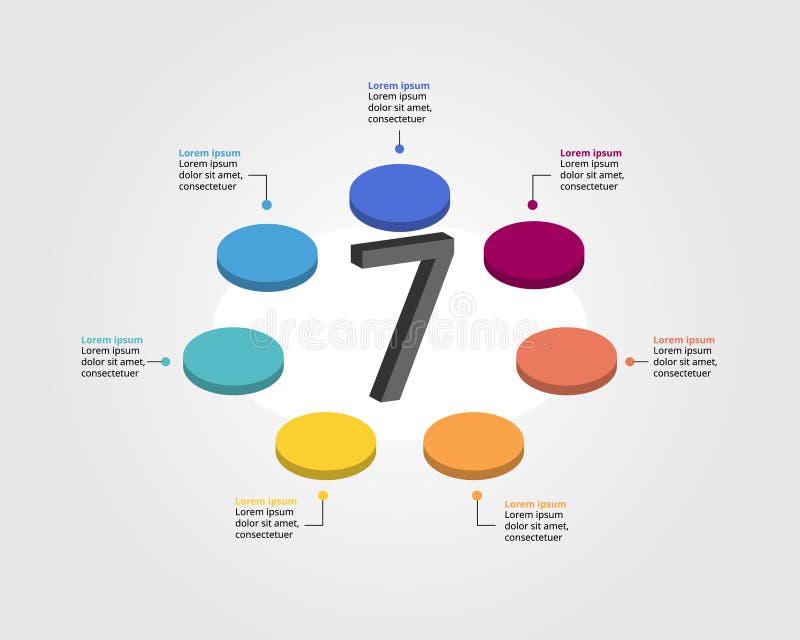 Lorem ipsum
Lorem ipsum dolor sit amet, consectetuer

Lorem ipsum
Lorem ipsum dolor sit amet, consectetuer

Lorem ipsum
Lorem ipsum dolor sit amet, consectetuer

7

dreamstime

Lorem ipsum
Lorem ipsum dolor sit amet, consectetuer

Lorem ipsum
Lorem ipsum dolor sit amet, consectetuer

Lorem ipsum
Lorem ipsum dolor sit amet, consectetuer

Lorem ipsum
Lorem ipsum dolor sit amet, consectetuer