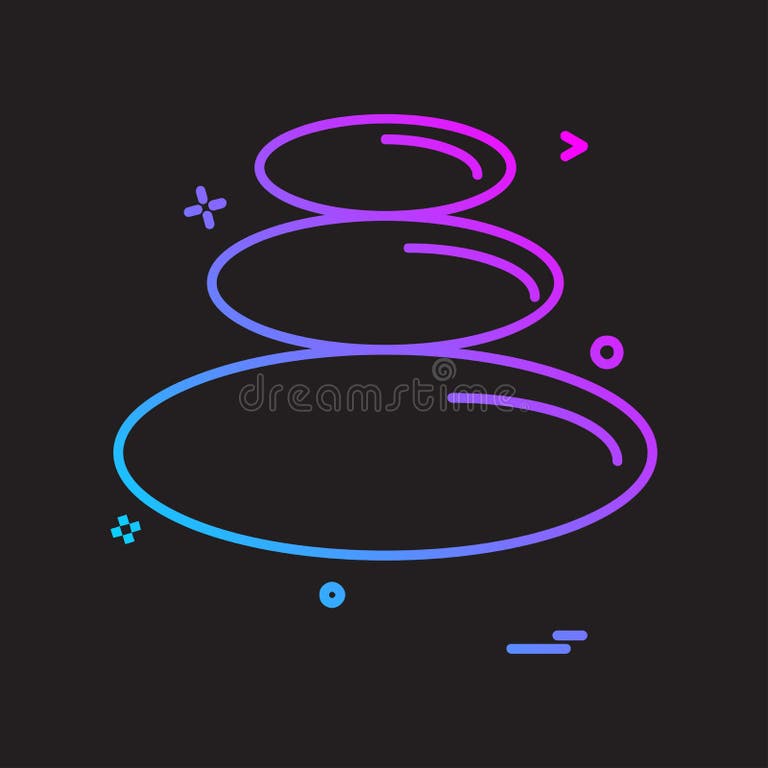 dreamstime