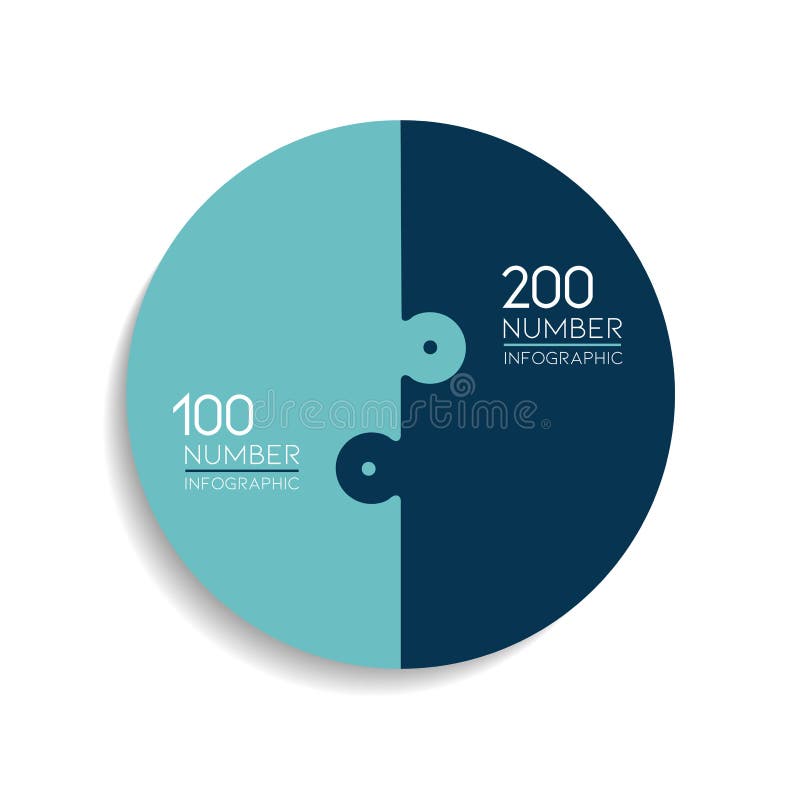 200
NUMBER
INFOGRAPHIC

100
NUMBER
INFOGRAPHIC

dreamstime