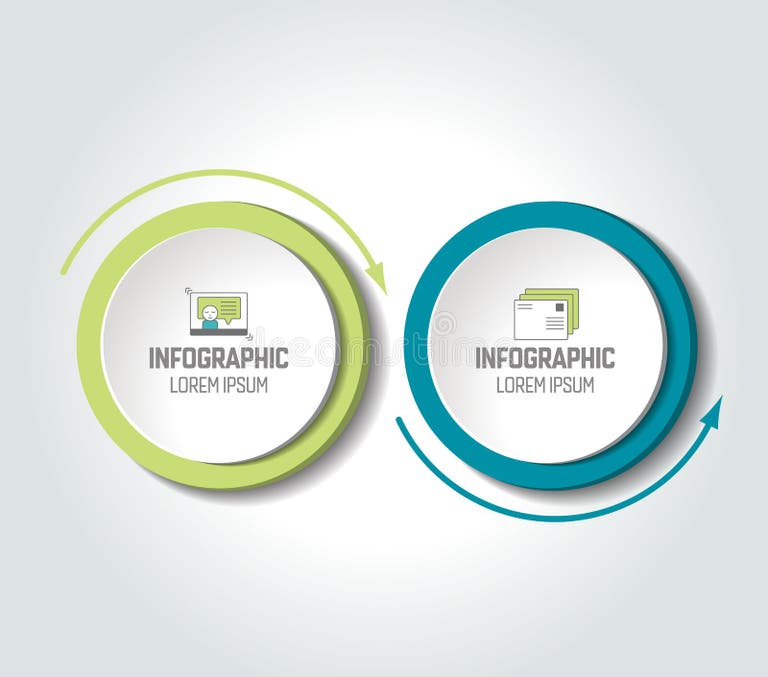 INFOGRAPHIC
LOREM IPSUM

INFOGRAPHIC
LOREM IPSUM

dreamstime