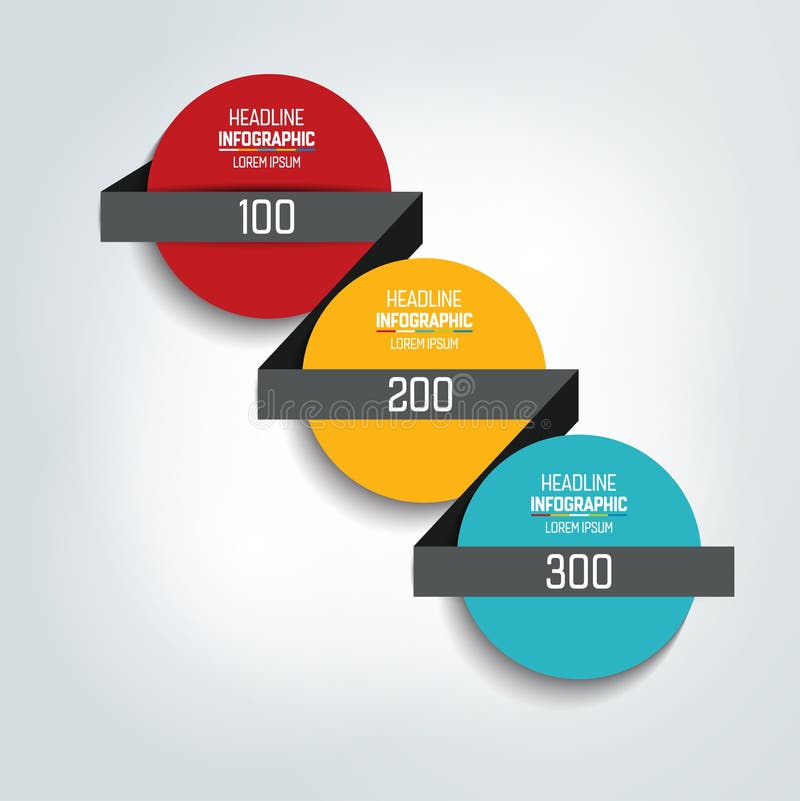 HEADLINE
INFOGRAPHIC
LOREM IPSUM

100

HEADLINE
INFOGRAPHIC
LOREM IPSUM

200

dreamstime

HEADLINE
INFOGRAPHIC
LOREM IPSUM

300