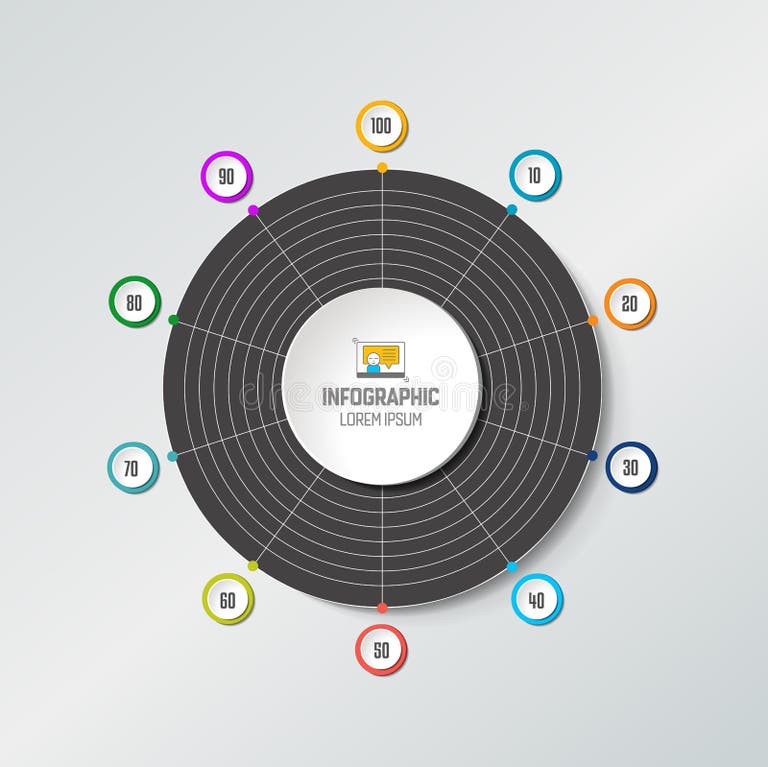 100

10

20

30

40

50

60

70

80

90

INFOGRAPHIC
LOREM IPSUM

dreamstime