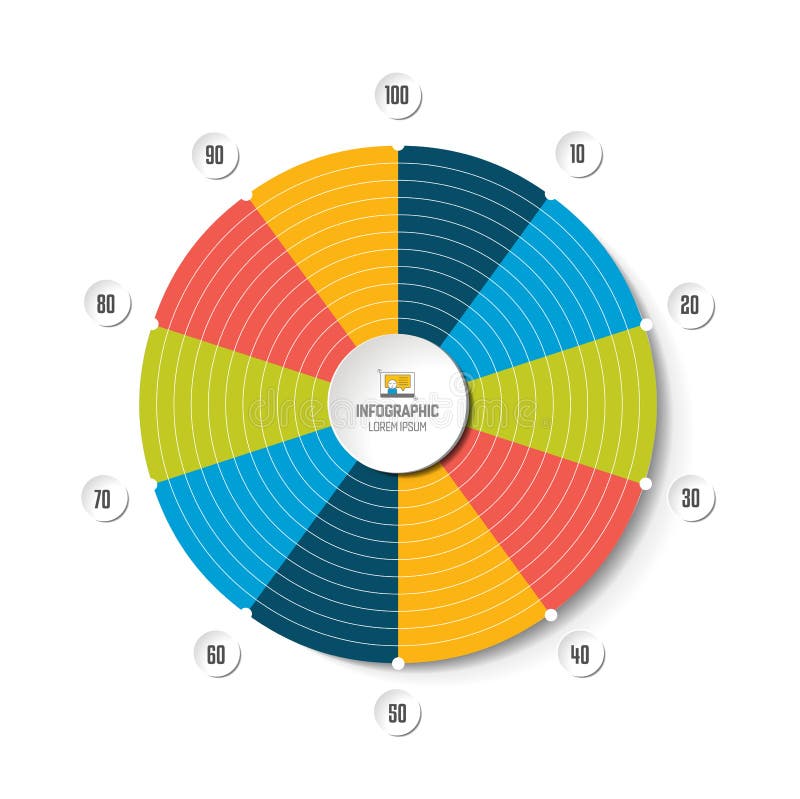 100

10

20

30

40

50

60

70

80

90

INFOGRAPHIC
LOREM IPSUM

dreamstime