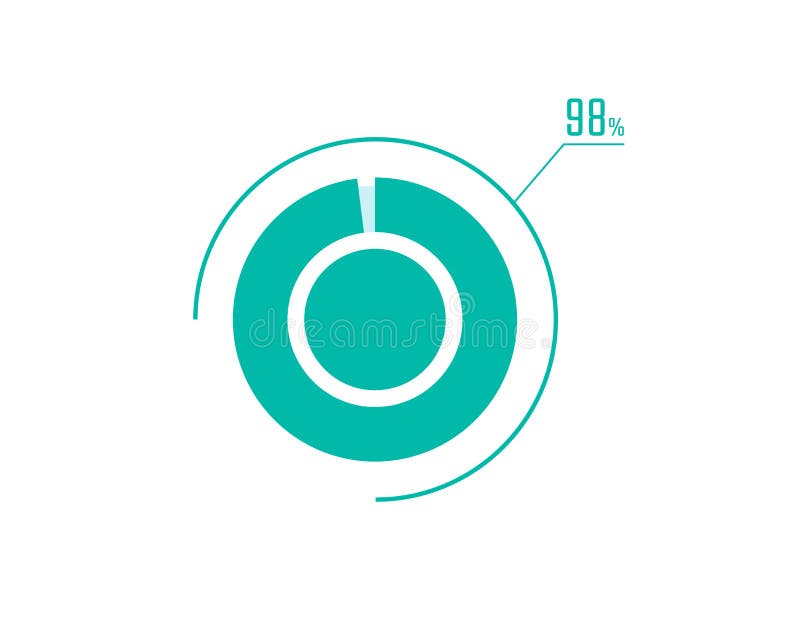 98%

dreamstime