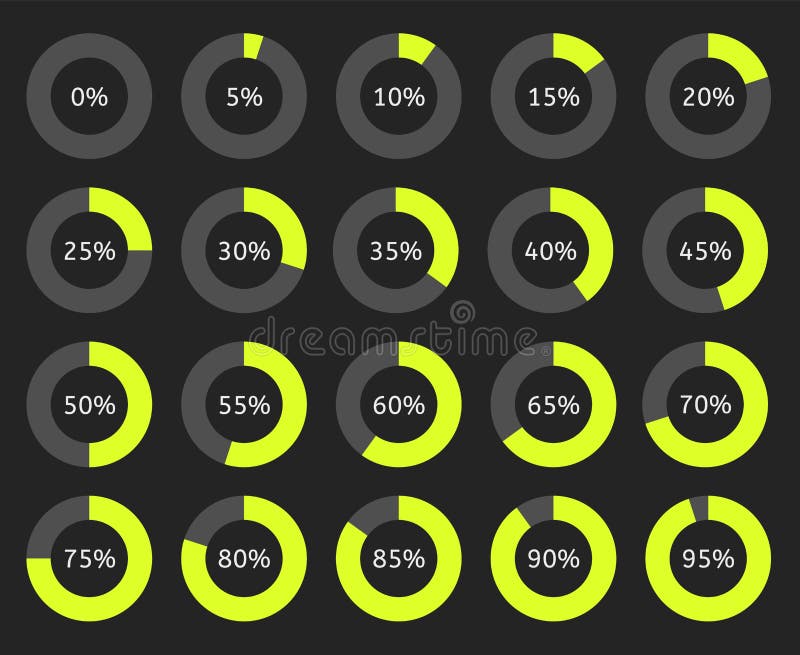 0% 5% 10% 15% 20%

25% 30% 35% 40% 45%

dreamstime

50% 55% 60% 65% 70%

75% 80% 85% 90% 95%