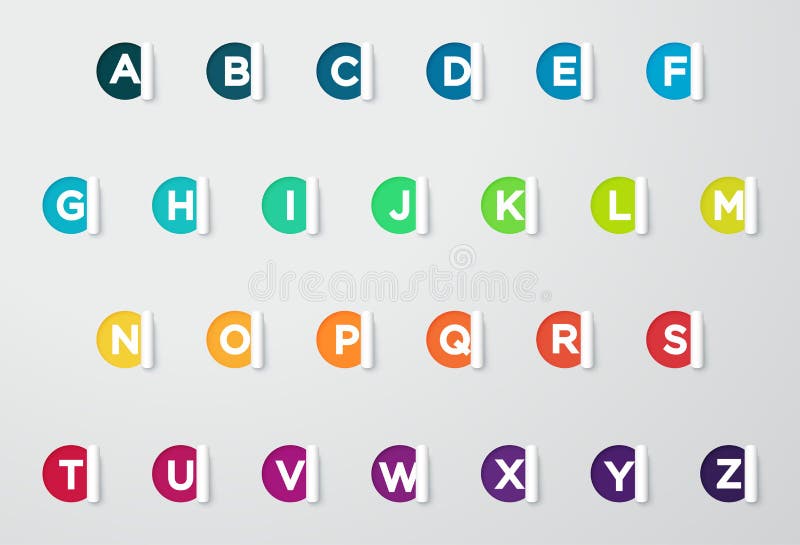 A B C D E F

G H I J K L M

dreamstime

N O P Q R S

T U V W X Y Z