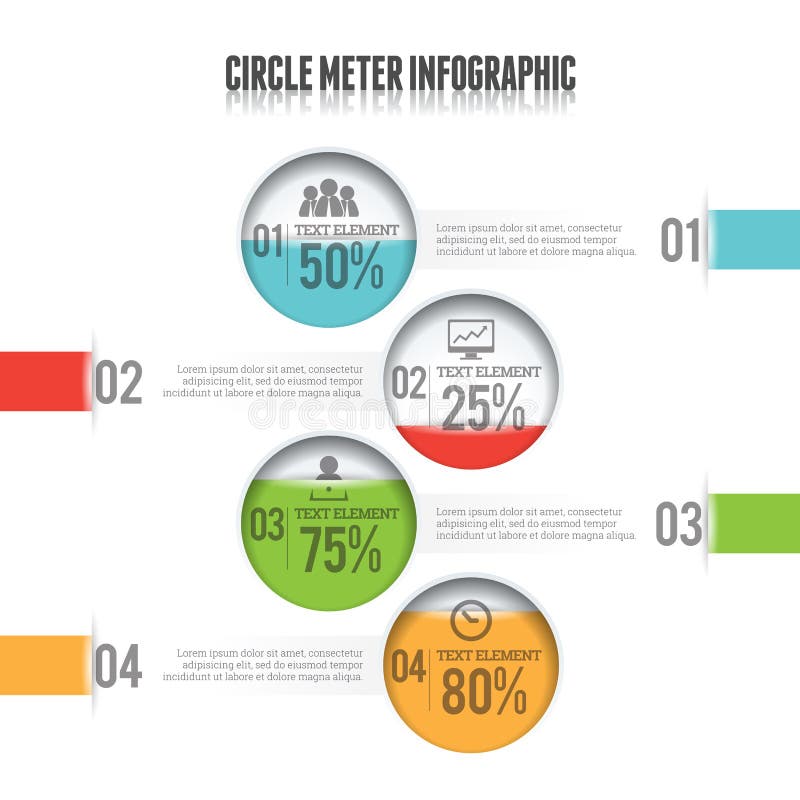 CIRCLE METER INFOGRAPHIC

01 TEXT ELEMENT 50%

Lorem ipsum dolor sit amet, consectetur adipisicing elit, sed do eiusmod tempor incididunt ut labore et dolore magna aliqua.

01

02

Lorem ipsum dolor sit amet, consectetur adipisicing elit, sed do eiusmod tempor incididunt ut labore et dolore magna aliqua.

02 TEXT ELEMENT 25%

dreamstime

03 TEXT ELEMENT 75%

Lorem ipsum dolor sit amet, consectetur adipisicing elit, sed do eiusmod tempor incididunt ut labore et dolore magna aliqua.

03

04

Lorem ipsum dolor sit amet, consectetur adipisicing elit, sed do eiusmod tempor incididunt ut labore et dolore magna aliqua.

04 TEXT ELEMENT 80%