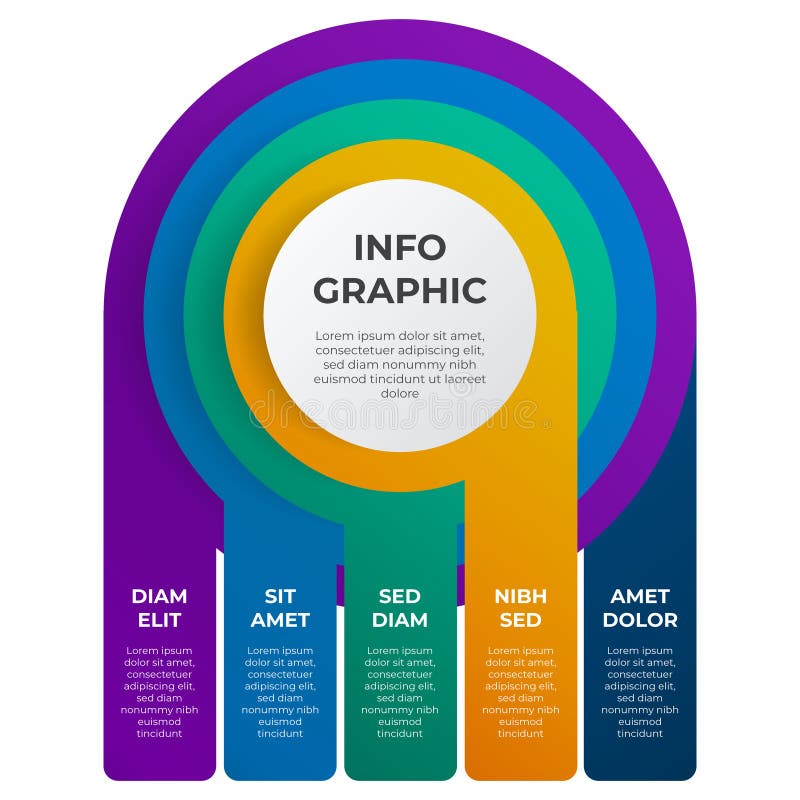 INFO GRAPHIC

Lorem ipsum dolor sit amet, consectetuer adipiscing elit, sed diam nonummy nibh euismod tincidunt ut laoreet dolore

dreamstime

DIAM ELIT

Lorem ipsum dolor sit amet, consectetuer adipiscing elit, sed diam nonummy nibh euismod tincidunt

SIT AMET

Lorem ipsum dolor sit amet, consectetuer adipiscing elit, sed diam nonummy nibh euismod tincidunt

SED DIAM

Lorem ipsum dolor sit amet, consectetuer adipiscing elit, sed diam nonummy nibh euismod tincidunt

NIBH SED

Lorem ipsum dolor sit amet, consectetuer adipiscing elit, sed diam nonummy nibh euismod tincidunt

AMET DOLOR

Lorem ipsum dolor sit amet, consectetuer adipiscing elit, sed diam nonummy nibh euismod tincidunt