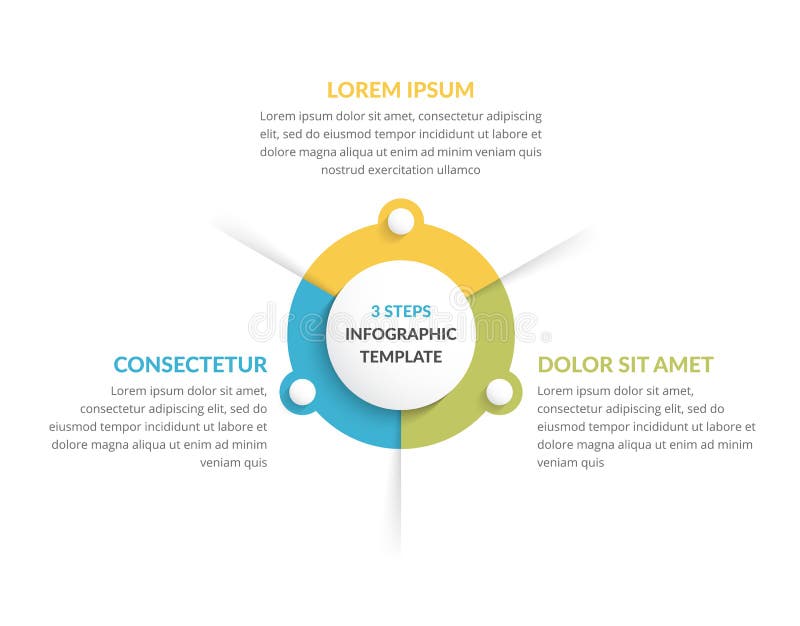 LOREM IPSUM

Lorem ipsum dolor sit amet, consectetur adipiscing elit, sed do eiusmod tempor incididunt ut labore et dolore magna aliqua ut enim ad minim veniam quis nostrud exercitation ullamco

3 STEPS
INFOGRAPHIC
TEMPLATE

dreamstime

CONSECTETUR

Lorem ipsum dolor sit amet, consectetur adipiscing elit, sed do eiusmod tempor incididunt ut labore et dolore magna aliqua ut enim ad minim veniam quis

DOLOR SIT AMET

Lorem ipsum dolor sit amet, consectetur adipiscing elit, sed do eiusmod tempor incididunt ut labore et dolore magna aliqua ut enim ad minim veniam quis