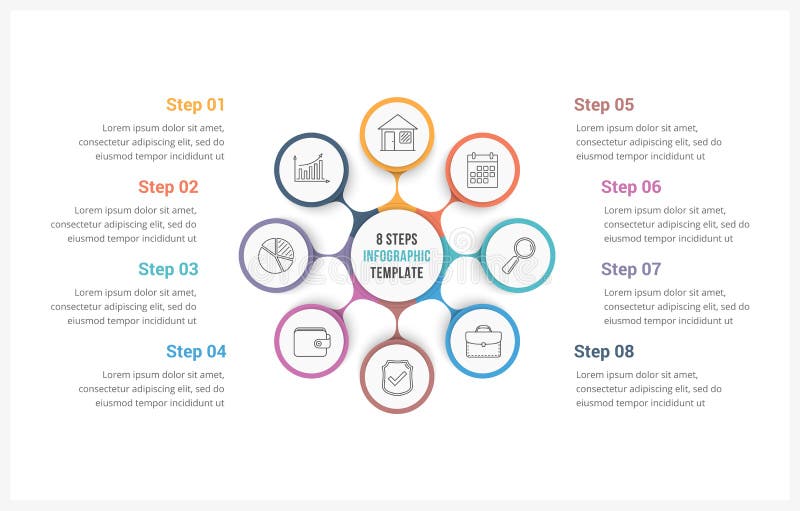 Step 01
Lorem ipsum dolor sit amet, consectetur adipiscing elit, sed do eiusmod tempor incididunt ut

Step 02
Lorem ipsum dolor sit amet, consectetur adipiscing elit, sed do eiusmod tempor incididunt ut

Step 03
Lorem ipsum dolor sit amet, consectetur adipiscing elit, sed do eiusmod tempor incididunt ut

Step 04
Lorem ipsum dolor sit amet, consectetur adipiscing elit, sed do eiusmod tempor incididunt ut

8 STEPS
INFOGRAPHIC
TEMPLATE

Step 05
Lorem ipsum dolor sit amet, consectetur adipiscing elit, sed do eiusmod tempor incididunt ut

Step 06
Lorem ipsum dolor sit amet, consectetur adipiscing elit, sed do eiusmod tempor incididunt ut

Step 07
Lorem ipsum dolor sit amet, consectetur adipiscing elit, sed do eiusmod tempor incididunt ut

Step 08
Lorem ipsum dolor sit amet, consectetur adipiscing elit, sed do eiusmod tempor incididunt ut