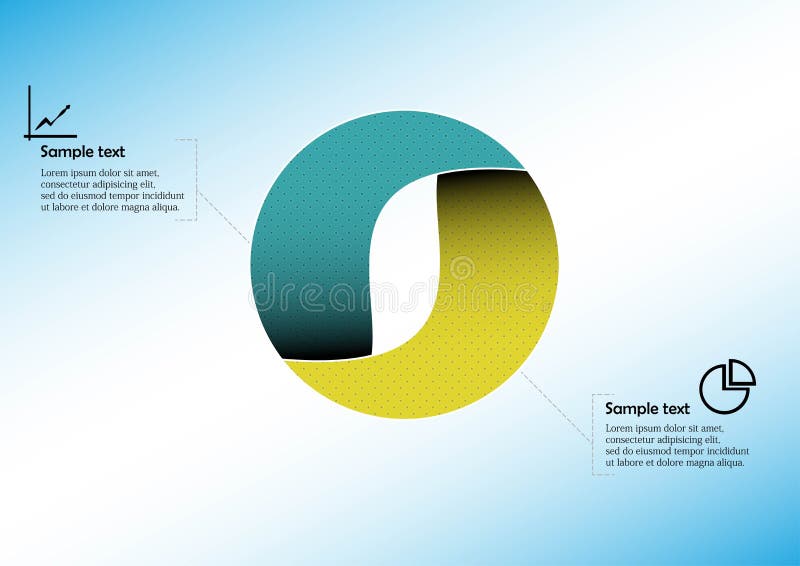 Sample text

Lorem ipsum dolor sit amet, consectetur adipisicing elit, sed do eiusmod tempor incididunt ut labore et dolore magna aliqua.

dreamstime

Sample text

Lorem ipsum dolor sit amet, consectetur adipisicing elit, sed do eiusmod tempor incididunt ut labore et dolore magna aliqua.