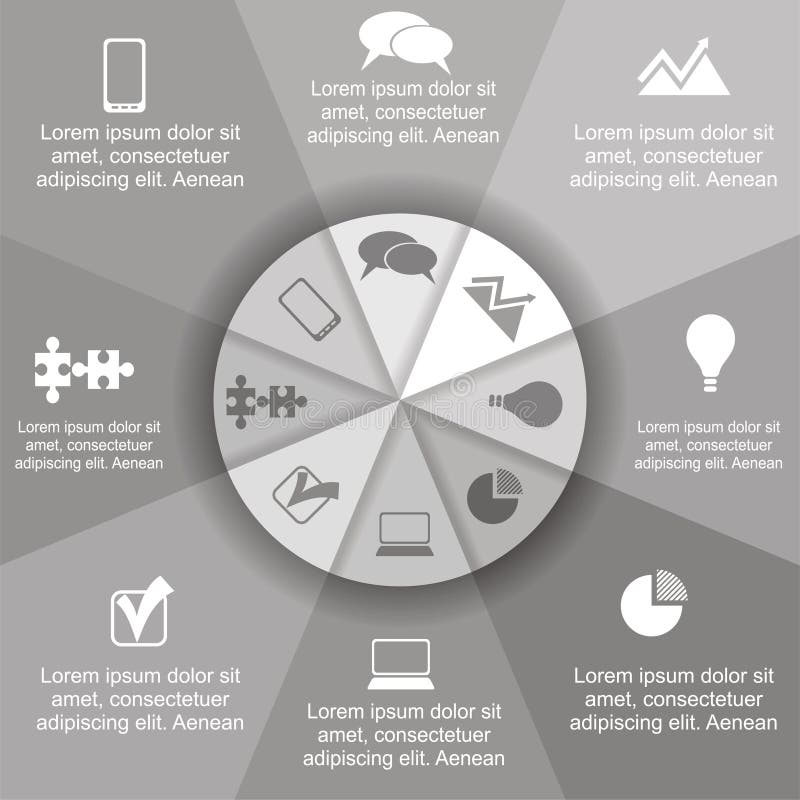 Lorem ipsum dolor sit amet, consectetuer adipiscing elit. Aenean

Lorem ipsum dolor sit amet, consectetuer adipiscing elit. Aenean

Lorem ipsum dolor sit amet, consectetuer adipiscing elit. Aenean

Lorem ipsum dolor sit amet, consectetuer adipiscing elit. Aenean

Lorem ipsum dolor sit amet, consectetuer adipiscing elit. Aenean

Lorem ipsum dolor sit amet, consectetuer adipiscing elit. Aenean

Lorem ipsum dolor sit amet, consectetuer adipiscing elit. Aenean

Lorem ipsum dolor sit amet, consectetuer adipiscing elit. Aenean