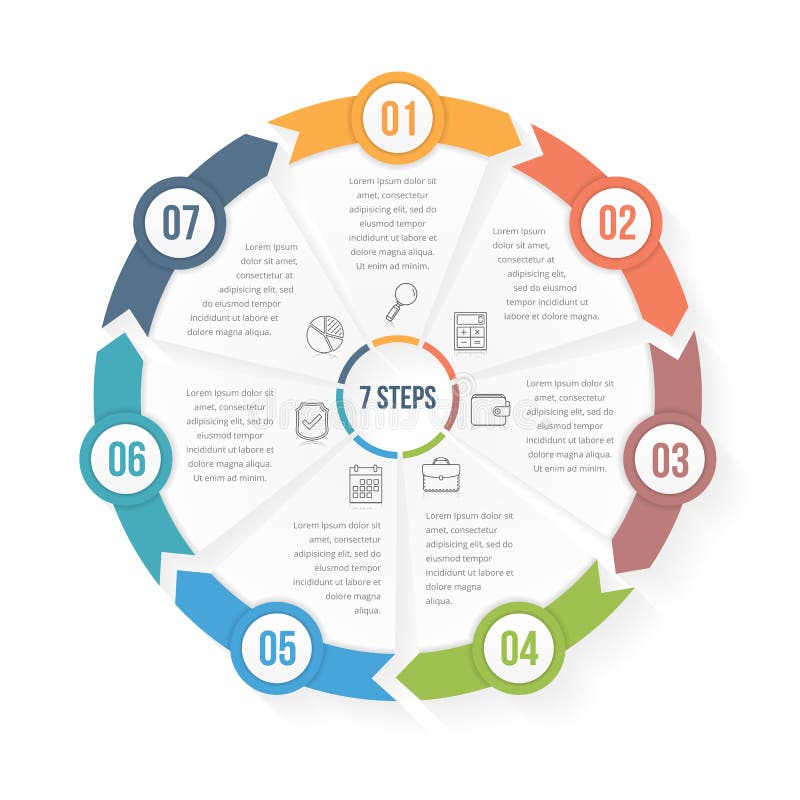 01

Lorem Ipsum dolor sit amet, consectetur adipisicing elit, sed do eiusmod tempor incididunt ut labore et dolore magna aliqua. Ut enim ad minim.

02

Lorem Ipsum dolor sit amet, consectetur at adipisicing elit, sed do eiusmod tempor incididunt ut labore et dolore magna.

03

Lorem Ipsum dolor sit amet, consectetur adipisicing elit, sed do eiusmod tempor incididunt ut labore et dolore magna aliqua. Ut enim ad minim.

04

Lorem Ipsum dolor sit amet, consectetur adipisicing elit, sed do eiusmod tempor incididunt ut labore et dolore magna aliqua.

05

Lorem Ipsum dolor sit amet, consectetur adipisicing elit, sed do eiusmod tempor incididunt ut labore et dolore magna aliqua.

06

Lorem Ipsum dolor sit amet, consectetur adipisicing elit, sed do eiusmod tempor incididunt ut labore et dolore magna aliqua. Ut enim ad minim.

07

Lorem Ipsum dolor sit amet, consectetur at adipisicing elit, sed do eiusmod tempor incididunt ut labore et dolore magna aliqua.

7 STEPS

dreamstime