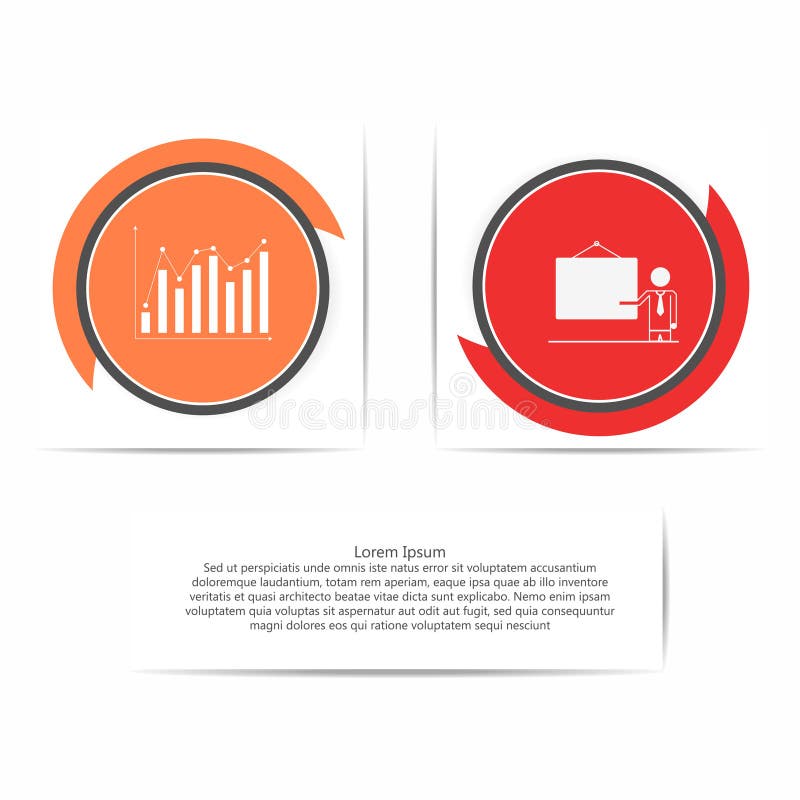 dreamstime

Lorem Ipsum
Sed ut perspiciatis unde omnis iste natus error sit voluptatem accusantium doloremque laudantium, totam rem aperiam, eaque ipsa quae ab illo inventore veritatis et quasi architecto beatae vitae dicta sunt explicabo. Nemo enim ipsam voluptatem quia voluptas sit aspernatur aut odit aut fugit, sed quia consequuntur magni dolores eos qui ratione voluptatem sequi nesciunt