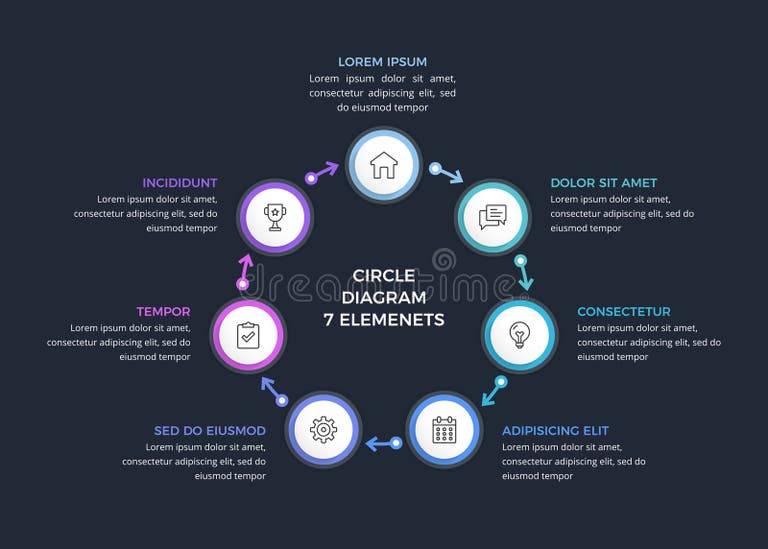 LOREM IPSUM
Lorem ipsum dolor sit amet, consectetur adipiscing elit, sed do eiusmod tempor

DOLOR SIT AMET
Lorem ipsum dolor sit amet, consectetur adipiscing elit, sed do eiusmod tempor

CONSECTETUR
Lorem ipsum dolor sit amet, consectetur adipiscing elit, sed do eiusmod tempor

ADIPISICING ELIT
Lorem ipsum dolor sit amet, consectetur adipiscing elit, sed do eiusmod tempor

SED DO EIUSMOD
Lorem ipsum dolor sit amet, consectetur adipiscing elit, sed do eiusmod tempor

TEMPOR
Lorem ipsum dolor sit amet, consectetur adipiscing elit, sed do eiusmod tempor

INCIDIDUNT
Lorem ipsum dolor sit amet, consectetur adipiscing elit, sed do eiusmod tempor

CIRCLE DIAGRAM 7 ELEMENETS

dreamstime