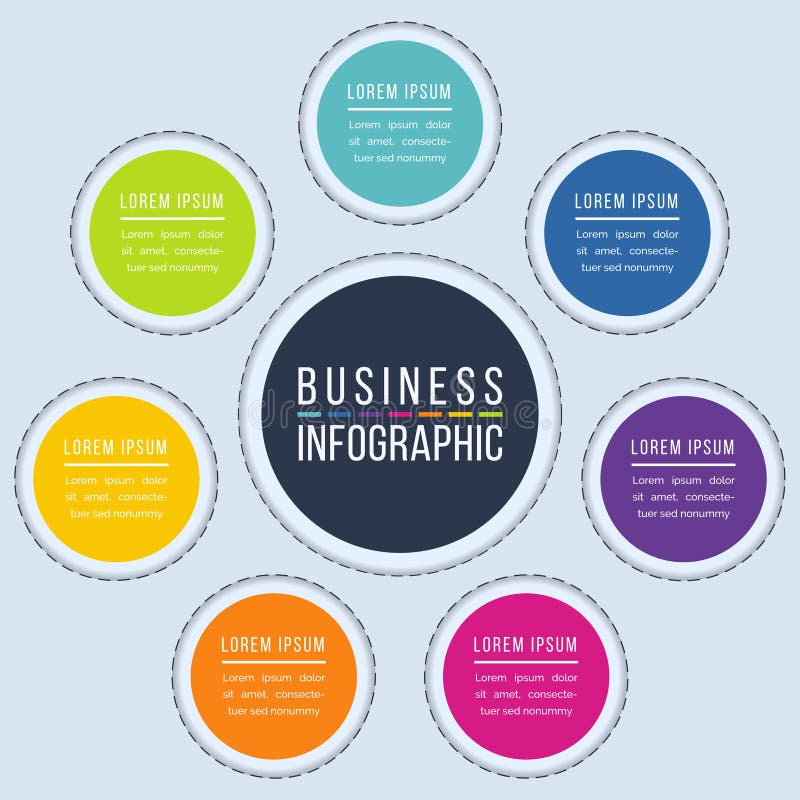 LOREM IPSUM
Lorem ipsum dolor sit amet, consectetuer sed nonummy

LOREM IPSUM
Lorem ipsum dolor sit amet, consectetuer sed nonummy

LOREM IPSUM
Lorem ipsum dolor sit amet, consectetuer sed nonummy

BUSINESS
INFOGRAPHIC

dreamstime

LOREM IPSUM
Lorem ipsum dolor sit amet, consectetuer sed nonummy

LOREM IPSUM
Lorem ipsum dolor sit amet, consectetuer sed nonummy

LOREM IPSUM
Lorem ipsum dolor sit amet, consectetuer sed nonummy

LOREM IPSUM
Lorem ipsum dolor sit amet, consectetuer sed nonummy