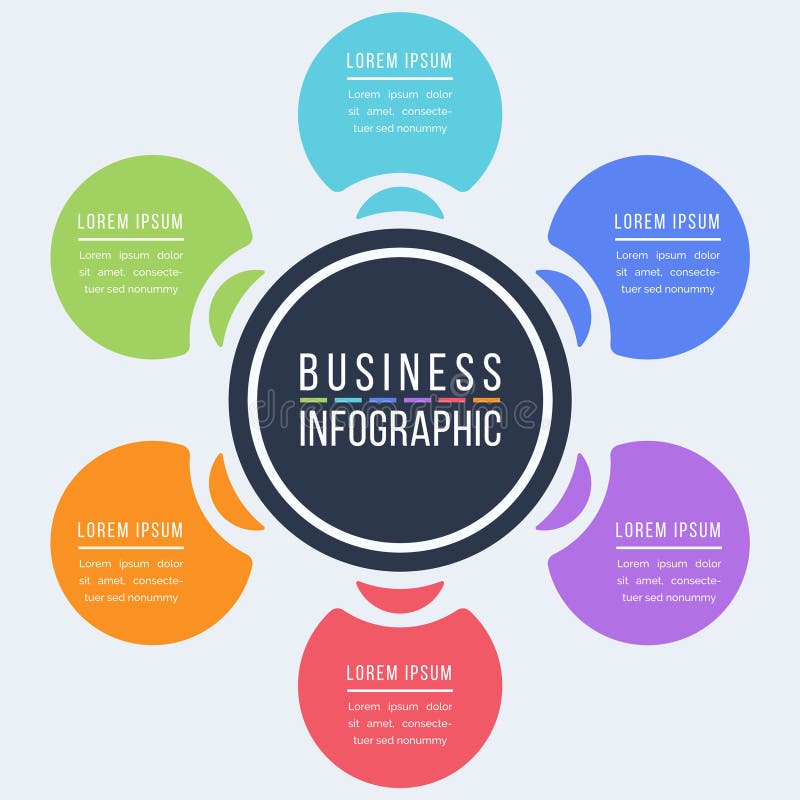 LOREM IPSUM
Lorem ipsum dolor sit amet, consectetuer sed nonummy

LOREM IPSUM
Lorem ipsum dolor sit amet, consectetuer sed nonummy

LOREM IPSUM
Lorem ipsum dolor sit amet, consectetuer sed nonummy

BUSINESS
INFOGRAPHIC

dreamstime

LOREM IPSUM
Lorem ipsum dolor sit amet, consectetuer sed nonummy

LOREM IPSUM
Lorem ipsum dolor sit amet, consectetuer sed nonummy

LOREM IPSUM
Lorem ipsum dolor sit amet, consectetuer sed nonummy