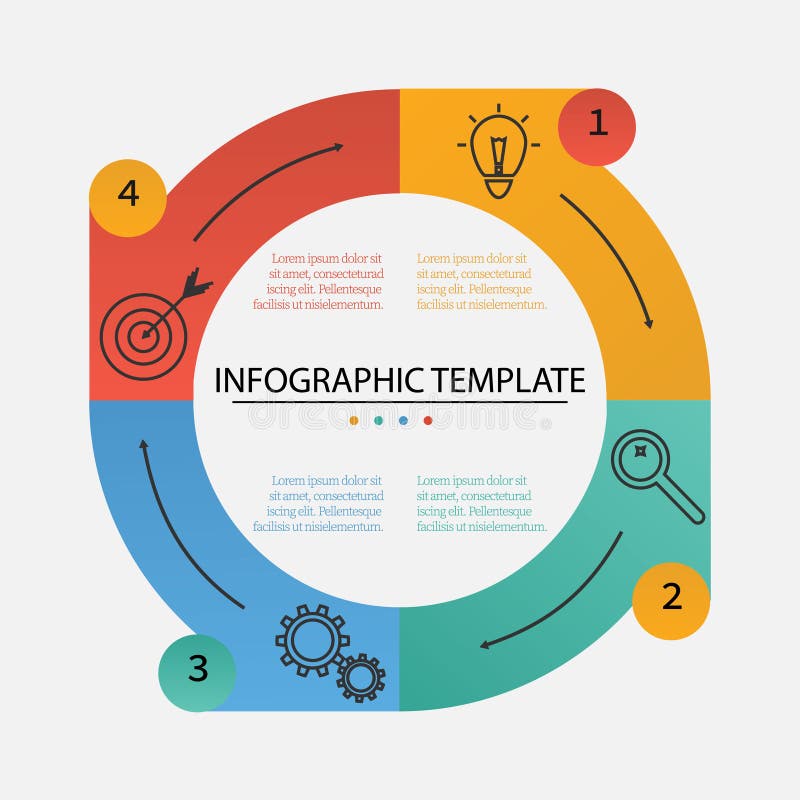 1

4

Lorem ipsum dolor sit sit amet, consecteturad iscing elit. Pellentesque facilisis ut nisielementum.

Lorem ipsum dolor sit sit amet, consecteturad iscing elit. Pellentesque facilisis ut nisielementum.

INFOGRAPHIC TEMPLATE

dreamstime

Lorem ipsum dolor sit sit amet, consecteturad iscing elit. Pellentesque facilisis ut nisielementum.

Lorem ipsum dolor sit sit amet, consecteturad iscing elit. Pellentesque facilisis ut nisielementum.

2

3