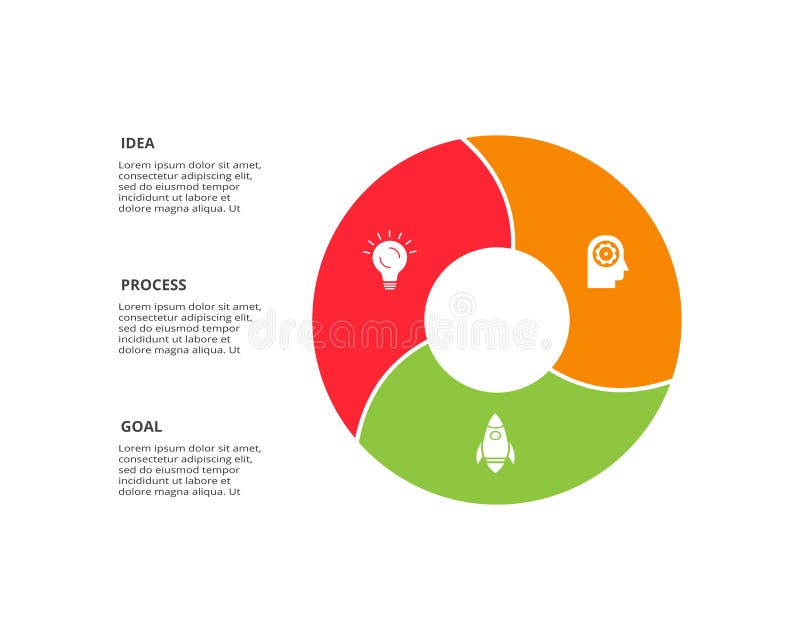 IDEA

Lorem ipsum dolor sit amet, consectetur adipiscing elit, sed do eiusmod tempor incididunt ut labore et dolore magna aliqua. Ut

PROCESS

Lorem ipsum dolor sit amet, consectetur adipiscing elit, sed do eiusmod tempor incididunt ut labore et dolore magna aliqua. Ut

GOAL

Lorem ipsum dolor sit amet, consectetur adipiscing elit, sed do eiusmod tempor incididunt ut labore et dolore magna aliqua. Ut

dreamstime