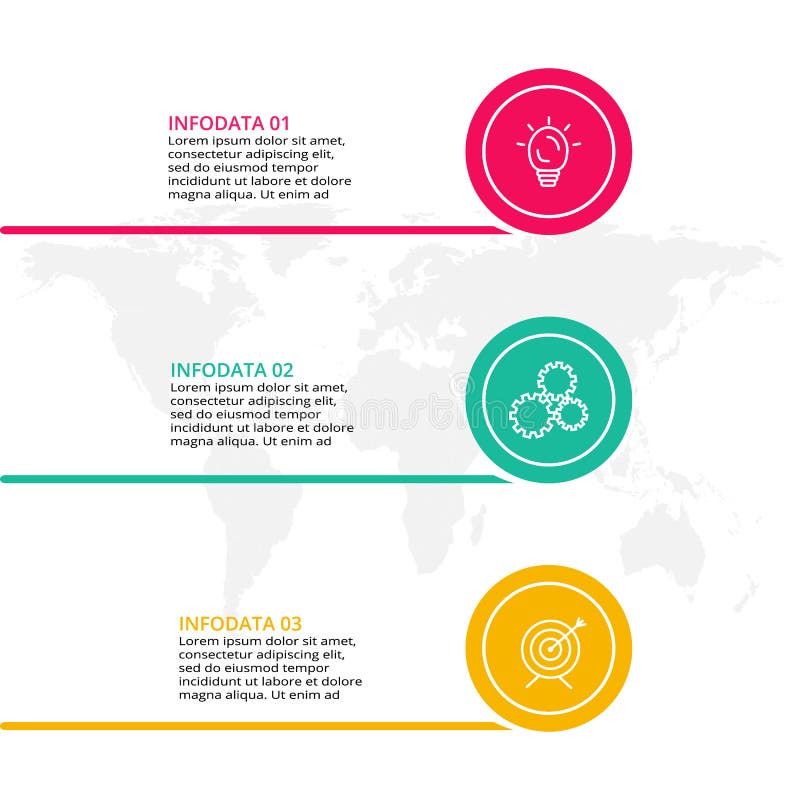 INFODATA 01
Lorem ipsum dolor sit amet, consectetur adipiscing elit, sed do eiusmod tempor incididunt ut labore et dolore magna aliqua. Ut enim ad

INFODATA 02
Lorem ipsum dolor sit amet, consectetur adipiscing elit, sed do eiusmod tempor incididunt ut labore et dolore magna aliqua. Ut enim ad

INFODATA 03
Lorem ipsum dolor sit amet, consectetur adipiscing elit, sed do eiusmod tempor incididunt ut labore et dolore magna aliqua. Ut enim ad