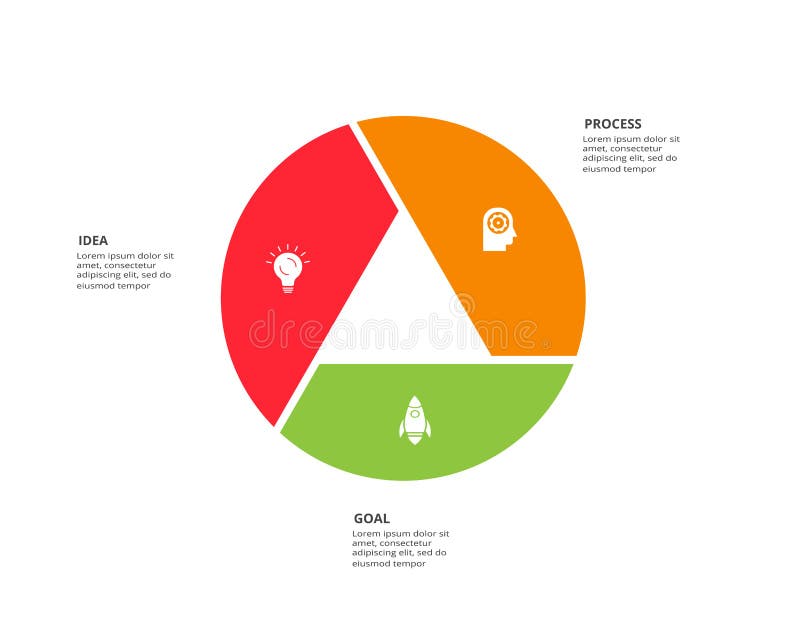 PROCESS
Lorem ipsum dolor sit amet, consectetur adipiscing elit, sed do eiusmod tempor

IDEA
Lorem ipsum dolor sit amet, consectetur adipiscing elit, sed do eiusmod tempor

dreamstime

GOAL
Lorem ipsum dolor sit amet, consectetur adipiscing elit, sed do eiusmod tempor