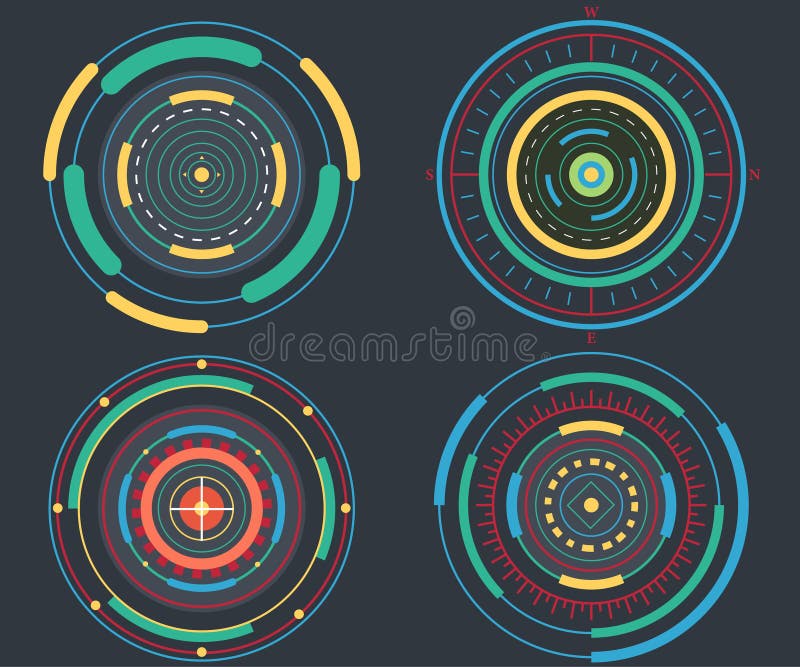 W
S
N
E
dreamstime