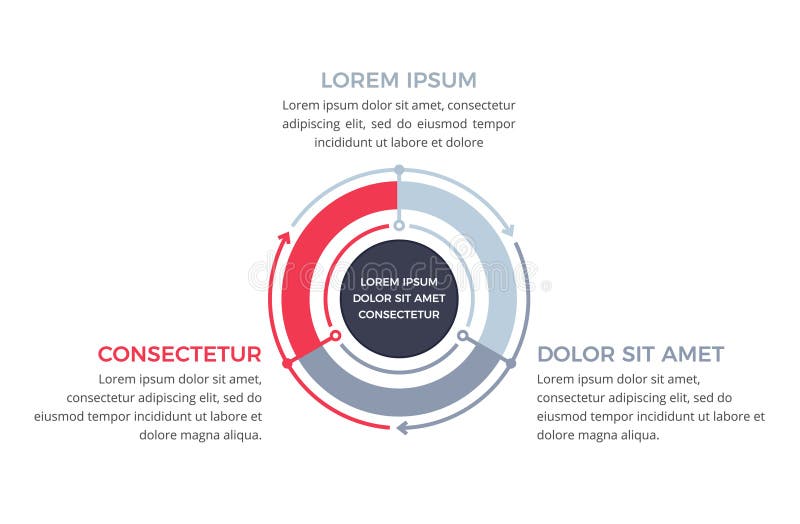 LOREM IPSUM
Lorem ipsum dolor sit amet, consectetur adipiscing elit, sed do eiusmod tempor incididunt ut labore et dolore

LOREM IPSUM DOLOR SIT AMET CONSECTETUR

dreamstime

CONSECTETUR
Lorem ipsum dolor sit amet, consectetur adipiscing elit, sed do eiusmod tempor incididunt ut labore et dolore magna aliqua.

DOLOR SIT AMET
Lorem ipsum dolor sit amet, consectetur adipiscing elit, sed do eiusmod tempor incididunt ut labore et dolore magna aliqua.