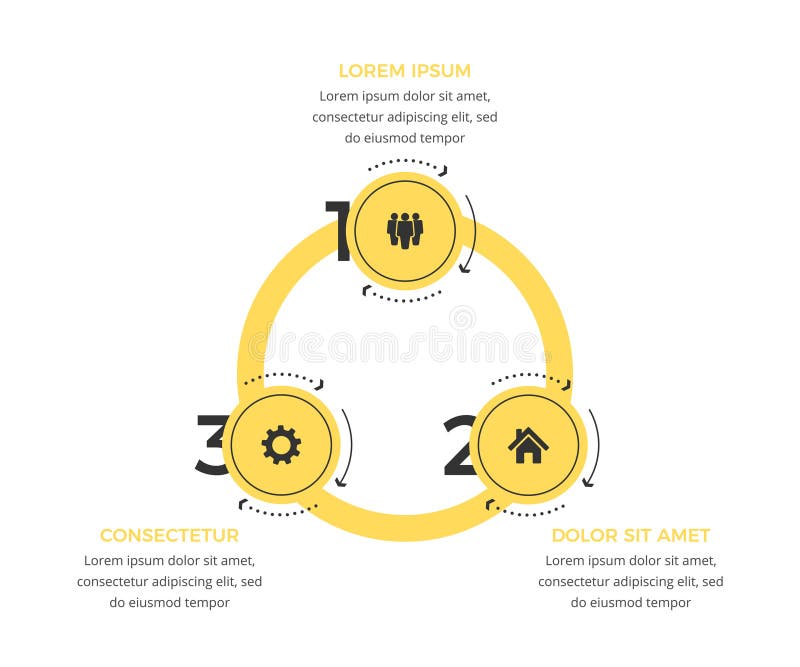 LOREM IPSUM
Lorem ipsum dolor sit amet, consectetur adipiscing elit, sed do eiusmod tempor

1

dreamstime

3

2

CONSECTETUR
Lorem ipsum dolor sit amet, consectetur adipiscing elit, sed do eiusmod tempor

DOLOR SIT AMET
Lorem ipsum dolor sit amet, consectetur adipiscing elit, sed do eiusmod tempor