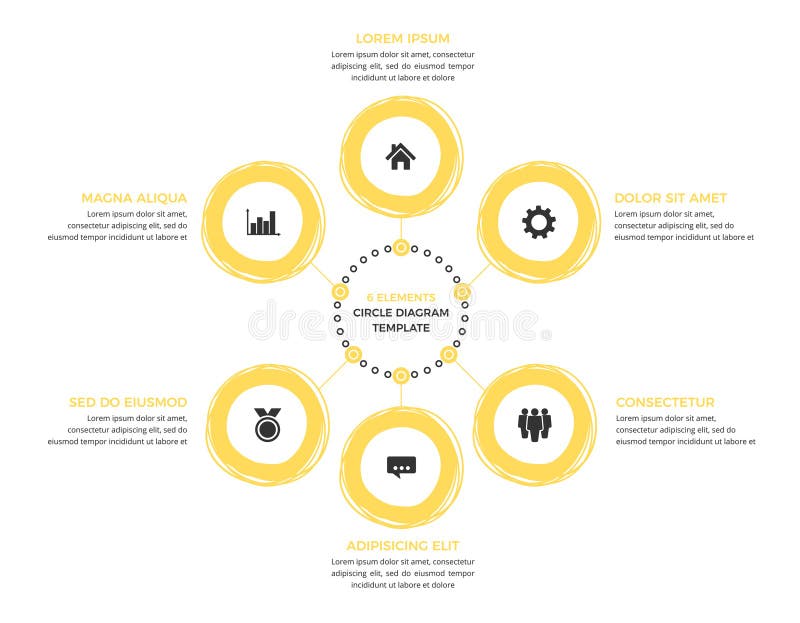 LOREM IPSUM
Lorem ipsum dolor sit amet, consectetur adipiscing elit, sed do eiusmod tempor incididunt ut labore et dolore

MAGNA ALIQUA
Lorem ipsum dolor sit amet, consectetur adipiscing elit, sed do eiusmod tempor incididunt ut labore et

DOLOR SIT AMET
Lorem ipsum dolor sit amet, consectetur adipiscing elit, sed do eiusmod tempor incididunt ut labore et

6 ELEMENTS
CIRCLE DIAGRAM
TEMPLATE

dreamstime

SED DO EIUSMOD
Lorem ipsum dolor sit amet, consectetur adipiscing elit, sed do eiusmod tempor incididunt ut labore et

CONSECTETUR
Lorem ipsum dolor sit amet, consectetur adipiscing elit, sed do eiusmod tempor incididunt ut labore et

ADIPISICING ELIT
Lorem ipsum dolor sit amet, consectetur adipiscing elit, sed do eiusmod tempor incididunt ut labore et dolore