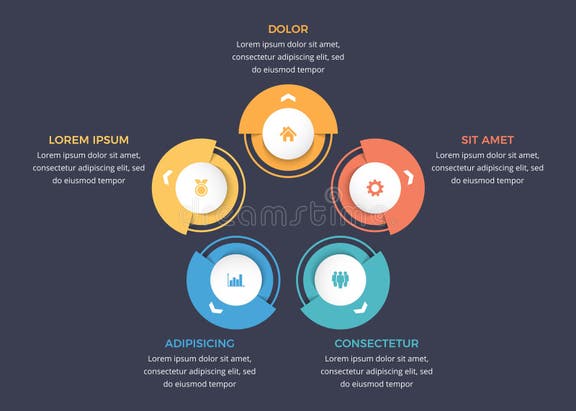 DOLOR
Lorem ipsum dolor sit amet, consectetur adipiscing elit, sed do eiusmod tempor

LOREM IPSUM
Lorem ipsum dolor sit amet, consectetur adipiscing elit, sed do eiusmod tempor

SIT AMET
Lorem ipsum dolor sit amet, consectetur adipiscing elit, sed do eiusmod tempor

dreamstime

ADIPISICING
Lorem ipsum dolor sit amet, consectetur adipiscing elit, sed do eiusmod tempor

CONSECTETUR
Lorem ipsum dolor sit amet, consectetur adipiscing elit, sed do eiusmod tempor