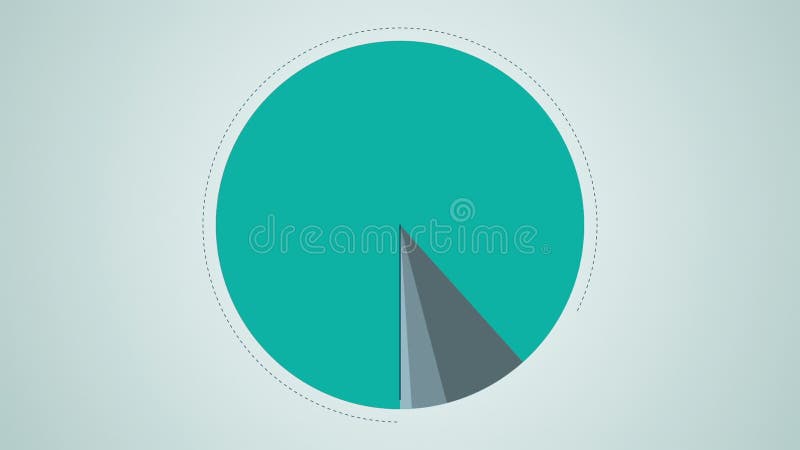 dreamstime