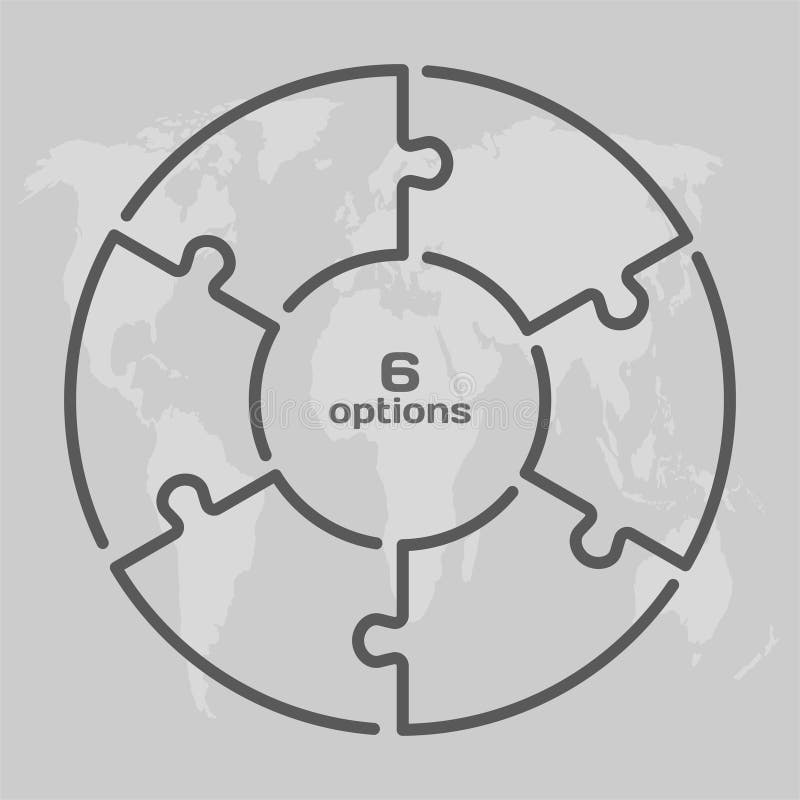 6
options