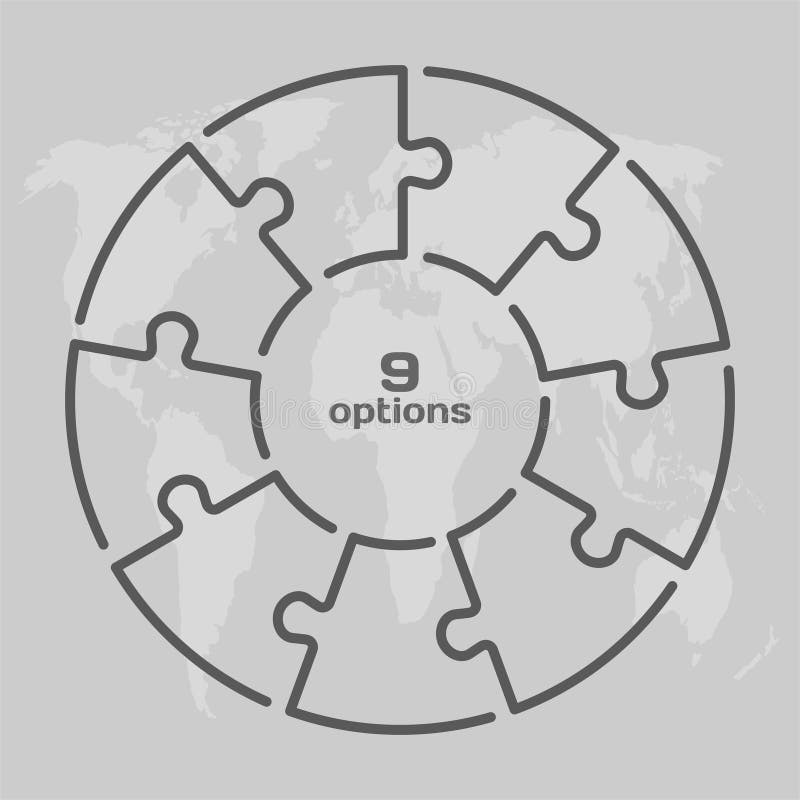 9
options